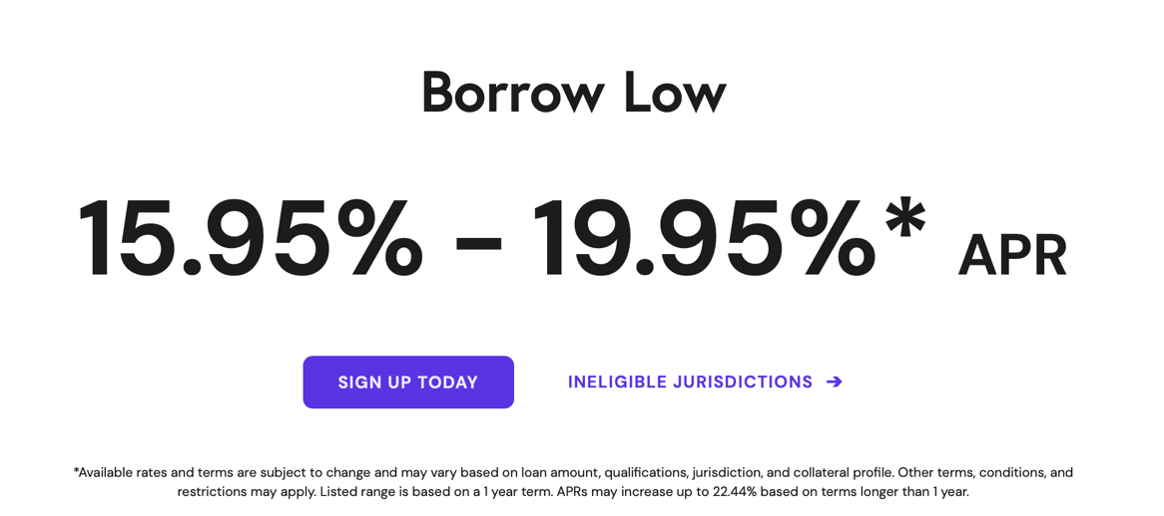 Borrow Low

15.95% - 19.95%* APR

SIGN UP TODAY

INELIGIBLE JURISDICTIONS ➔

*Available rates and terms are subject to change and may vary based on loan amount, qualifications, jurisdiction, and collateral profile. Other terms, conditions, and restrictions may apply. Listed range is based on a 1 year term. APRs may increase up to 22.44% based on terms longer than 1 year.